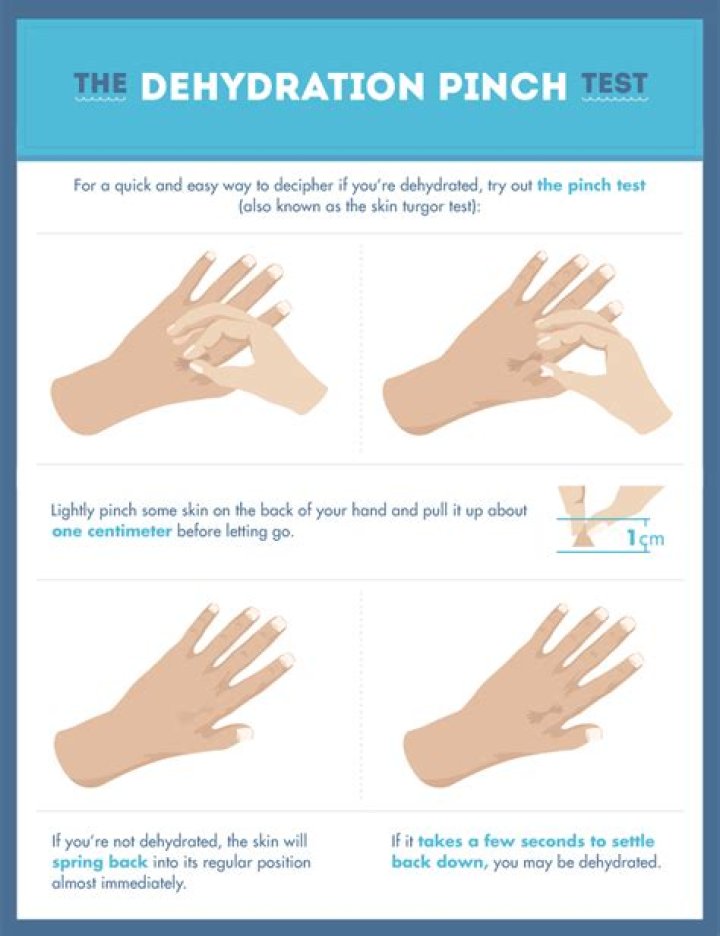 THE DEHYDRATION PINCH TEST

For a quick and easy way to decipher if you're dehydrated, try out the pinch test (also known as the skin turgor test):

Lightly pinch some skin on the back of your hand and pull it up about one centimeter before letting go.

1cm

If you're not dehydrated, the skin will spring back into its regular position almost immediately.

If it takes a few seconds to settle back down, you may be dehydrated.