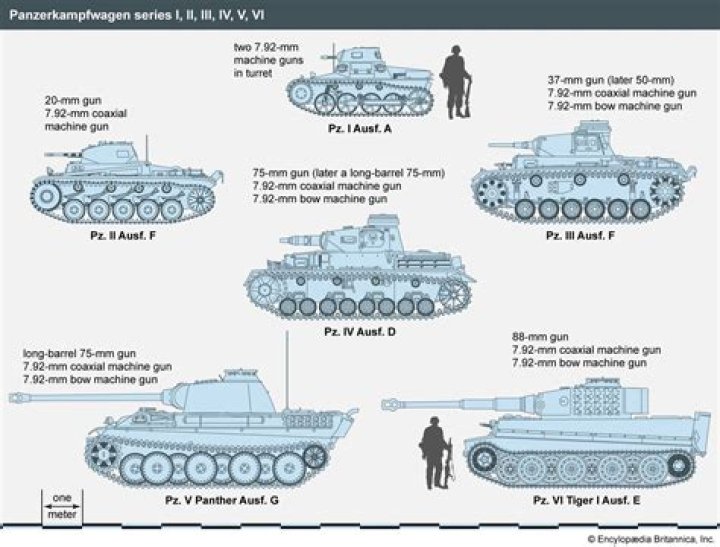 Panzerkampfwagen series I, II, III, IV, V, VI

two 7.92-mm machine guns in turret

Pz. I Ausf. A

20-mm gun
7.92-mm coaxial machine gun

Pz. II Ausf. F

37-mm gun (later 50-mm)
7.92-mm coaxial machine gun
7.92-mm bow machine gun

Pz. III Ausf. F

75-mm gun (later a long-barrel 75-mm)
7.92-mm coaxial machine gun
7.92-mm bow machine gun

Pz. IV Ausf. D

long-barrel 75-mm gun
7.92-mm coaxial machine gun
7.92-mm bow machine gun

Pz. V Panther Ausf. G

88-mm gun
7.92-mm coaxial machine gun
7.92-mm bow machine gun

Pz. VI Tiger I Ausf. E

one meter

© Encyclopædia Britannica, Inc.