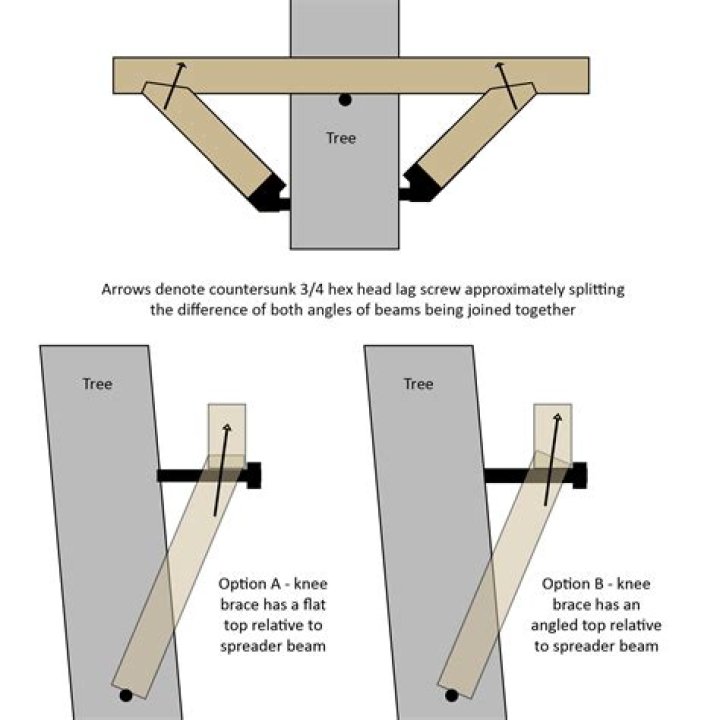 Tree

Arrows denote countersunk 3/4 hex head lag screw approximately splitting the difference of both angles of beams being joined together

Tree

Option A - knee brace has a flat top relative to spreader beam

Tree

Option B - knee brace has an angled top relative to spreader beam