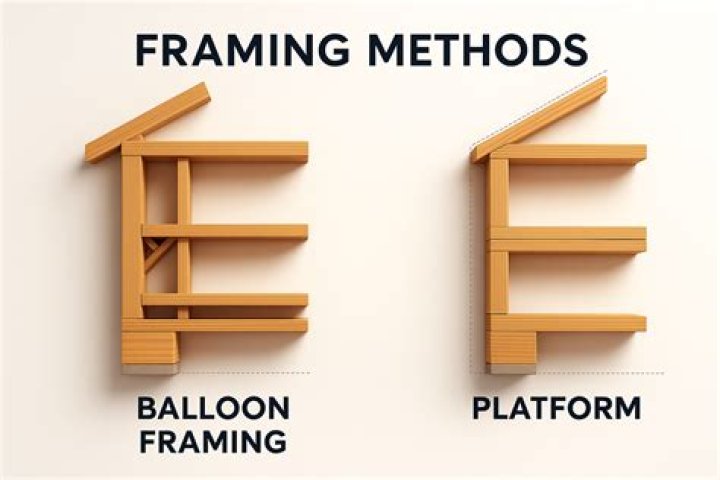 FRAMING METHODS

BALLOON FRAMING

PLATFORM