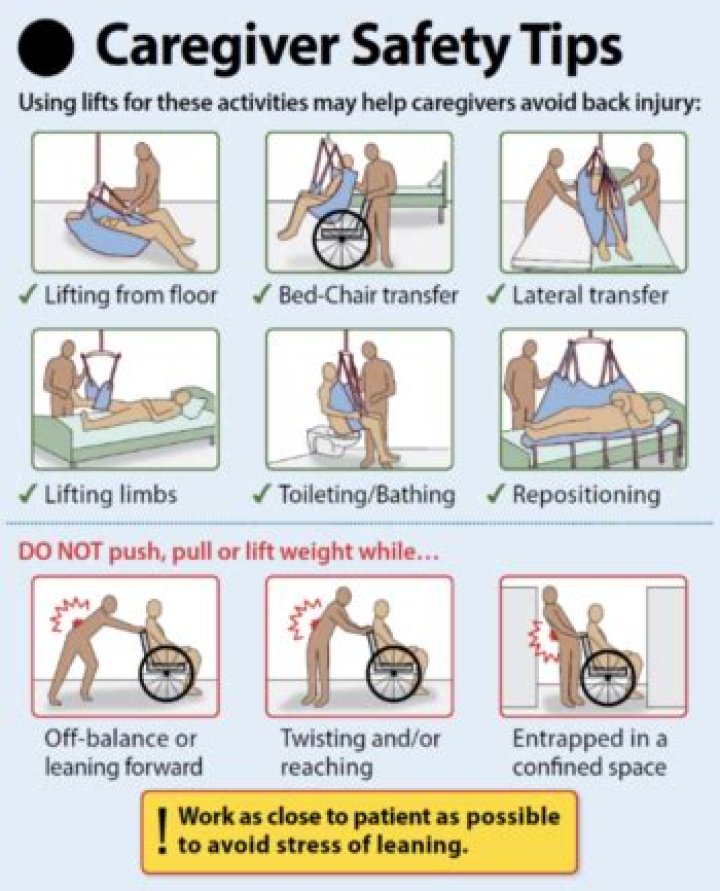 Caregiver Safety Tips

Using lifts for these activities may help caregivers avoid back injury:

✓ Lifting from floor
✓ Bed-Chair transfer
✓ Lateral transfer
✓ Lifting limbs
✓ Toileting/Bathing
✓ Repositioning

DO NOT push, pull or lift weight while...

Off-balance or leaning forward

Twisting and/or reaching

Entrapped in a confined space

! Work as close to patient as possible to avoid stress of leaning.